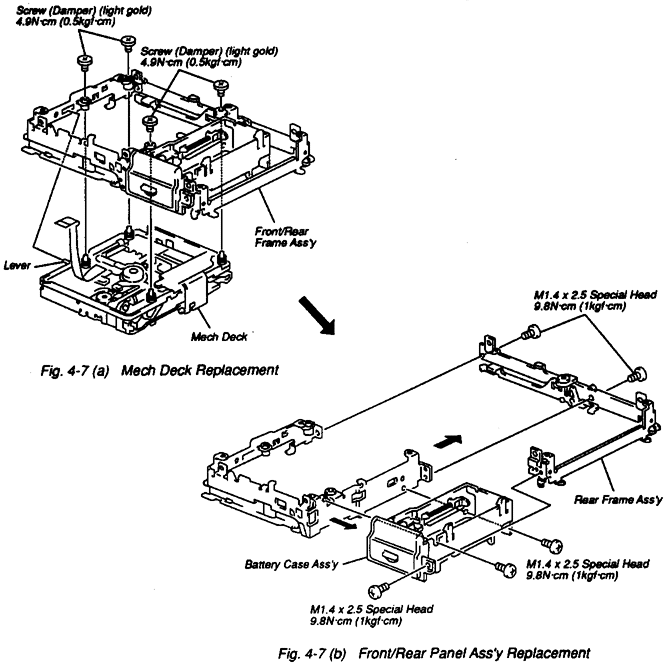 Screw (Damper) (light gold)
4.9N·cm (0.5kgf·cm)

Screw (Damper) (light gold)
4.9N·cm (0.5kgf·cm)

Front/Rear
Frame Ass'y

Lever

Mech Deck

Fig. 4-7 (a) Mech Deck Replacement

M1.4 x 2.5 Special Head
9.8N·cm (1kgf·cm)

Rear Frame Ass'y

Battery Case Ass'y

M1.4 x 2.5 Special Head
9.8N·cm (1kgf·cm)

M1.4 x 2.5 Special Head
9.8N·cm (1kgf·cm)

Fig. 4-7 (b) Front/Rear Panel Ass'y Replacement