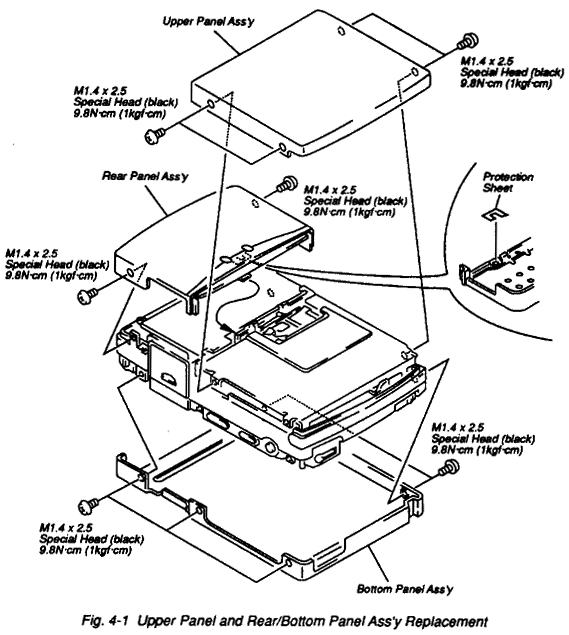 Upper Panel Ass'y

M1.4 x 2.5
Special Head (black)
9.8N·cm (1kgf·cm)

M1.4 x 2.5
Special Head (black)
9.8N·cm (1kgf·cm)

Rear Panel Ass'y

M1.4 x 2.5
Special Head (black)
9.8N·cm (1kgf·cm)

Protection Sheet

M1.4 x 2.5
Special Head (black)
9.8N·cm (1kgf·cm)

M1.4 x 2.5
Special Head (black)
9.8N·cm (1kgf·cm)

M1.4 x 2.5
Special Head (black)
9.8N·cm (1kgf·cm)

Bottom Panel Ass'y

Fig. 4-1 Upper Panel and Rear/Bottom Panel Ass'y Replacement